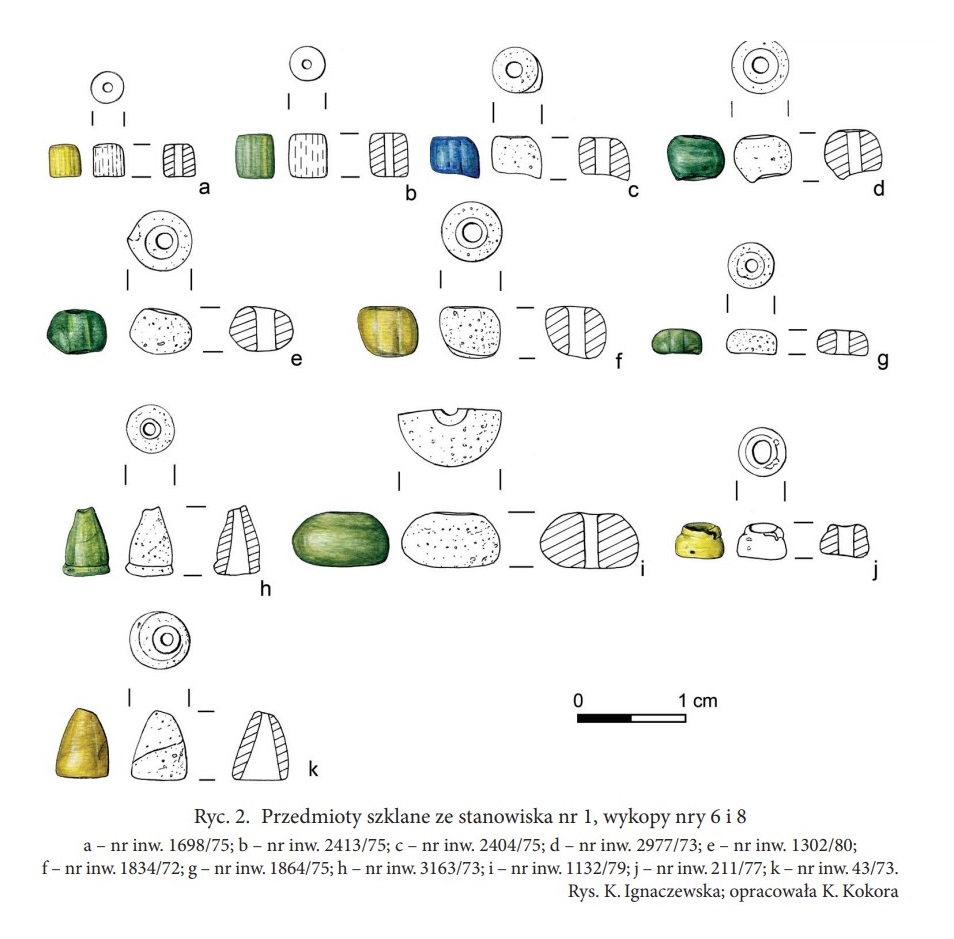 a

b

c

d

e

f

g

h

i

j

k

0 1 cm

Ryc. 2. Przedmioty szklane ze stanowiska nr 1, wykopy nry 6 i 8

a – nr inw. 1698/75; b – nr inw. 2413/75; c – nr inw. 2404/75; d – nr inw. 2977/73; e – nr inw. 1302/80; f – nr inw. 1834/72; g – nr inw. 1864/75; h – nr inw. 3163/73; i – nr inw. 1132/79; j – nr inw. 211/77; k – nr inw. 43/73.

Rys. K. Ignaczewska; opracowała K. Kokora