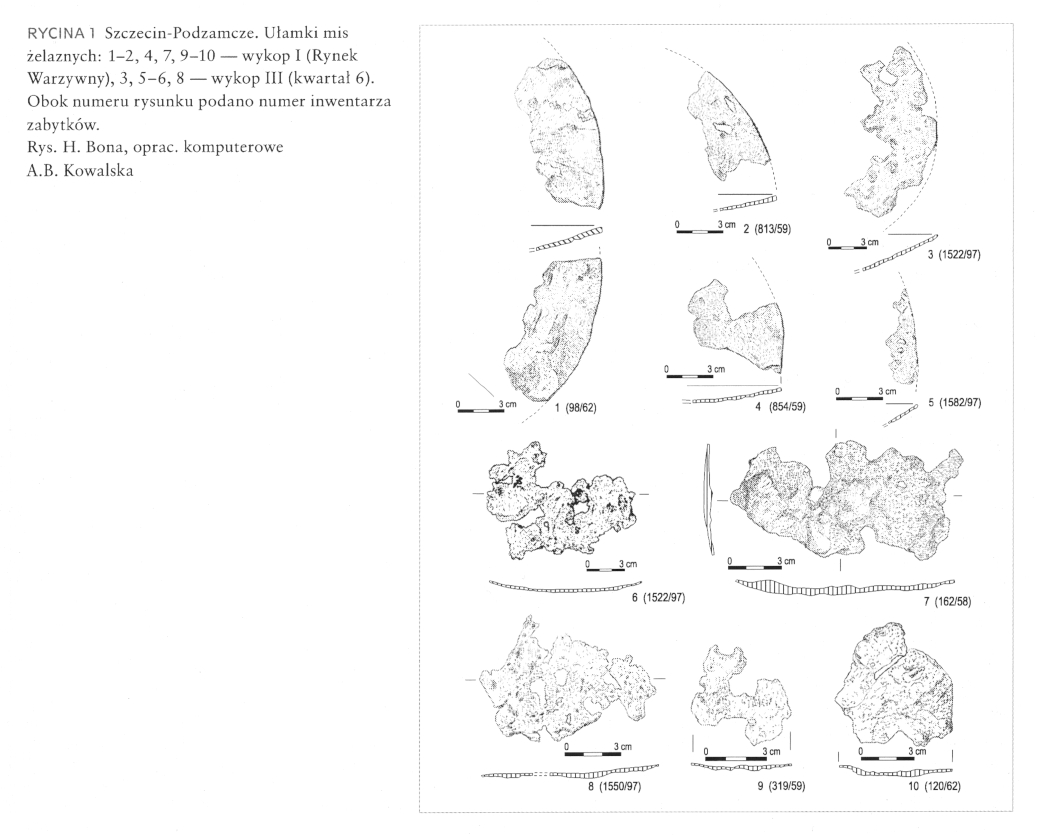 RYCINA 1 Szczecin-Podzamcze. Ułamki mis żelaznych: 1–2, 4, 7, 9–10 — wykop I (Rynek Warzywny), 3, 5–6, 8 — wykop III (kwartał 6). Obok numeru rysunku podano numer inwentarza zabytków.
Rys. H. Bona, oprac. komputerowe A.B. Kowalska

0 3 cm 2 (813/59)

0 3 cm 3 (1522/97)

0 3 cm 1 (98/62)

0 3 cm 4 (854/59)

0 3 cm 5 (1582/97)

0 3 cm 6 (1522/97)

0 3 cm 7 (162/58)

0 3 cm 8 (1550/97)

0 3 cm 9 (319/59)

0 3 cm 10 (120/62)